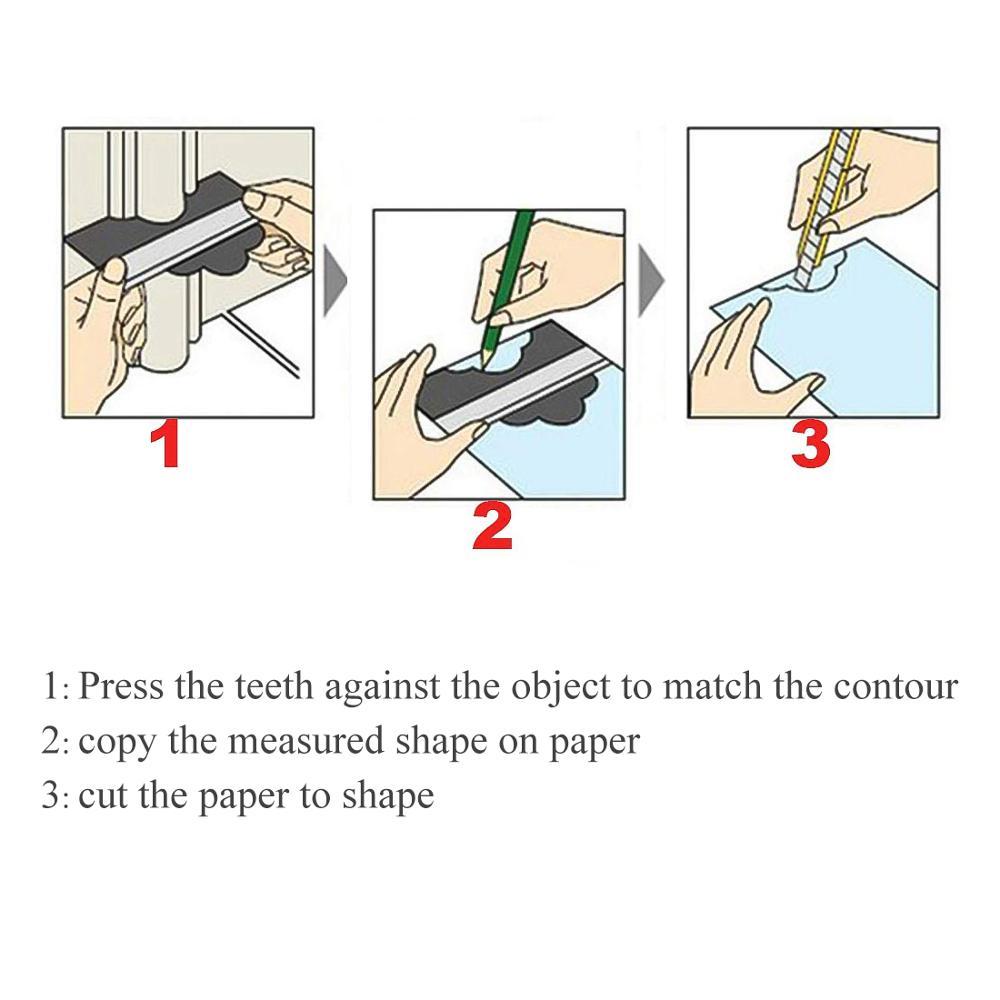 1

2

3

1: Press the teeth against the object to match the contour
2: copy the measured shape on paper
3: cut the paper to shape